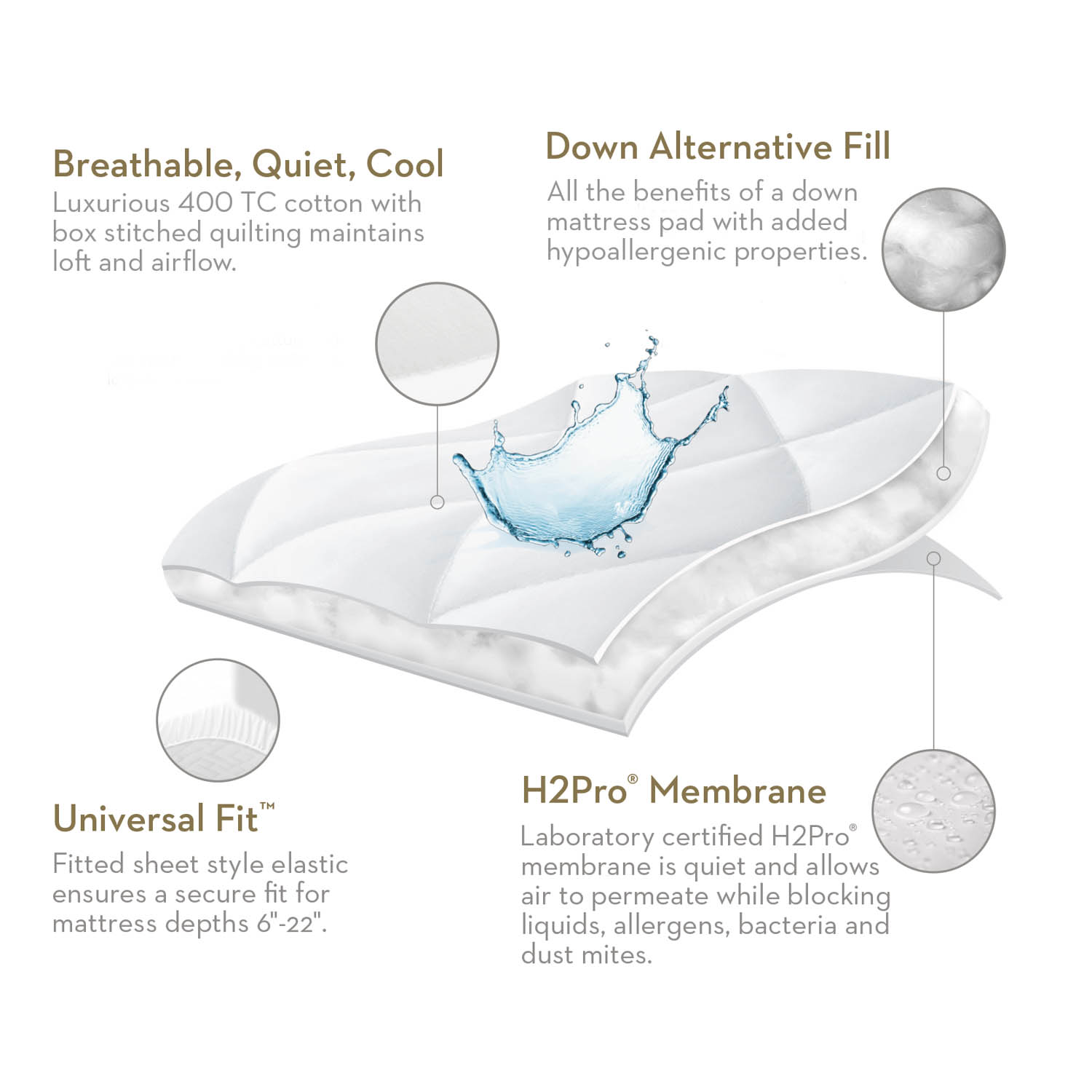 Breathable, Quiet, Cool

Luxurious 400 TC cotton with box stitched quilting maintains loft and airflow.

Down Alternative Fill

All the benefits of a down mattress pad with added hypoallergenic properties.

Universal Fit™

Fitted sheet style elastic ensures a secure fit for mattress depths 6"-22".

H2Pro® Membrane

Laboratory certified H2Pro® membrane is quiet and allows air to permeate while blocking liquids, allergens, bacteria and dust mites.